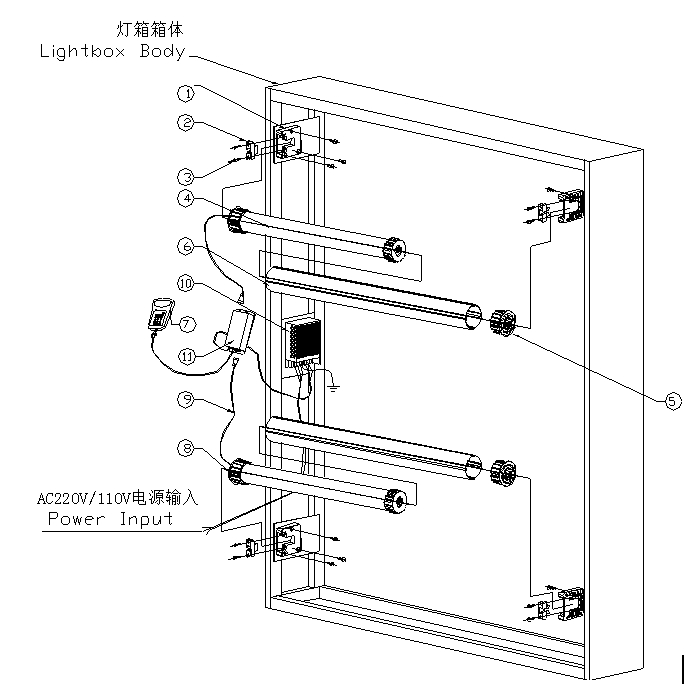 灯箱箱体
Lightbox Body

1
2
3
4
6
10
7
11
9
8
5

AC220V/110V电源输入
Power Input